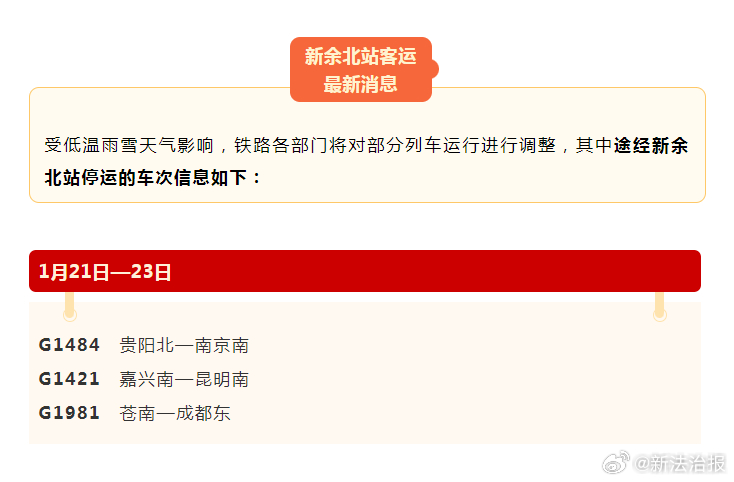 新余北站客运
最新消息

受低温雨雪天气影响，铁路各部门将对部分列车运行进行调整，其中途经新余北站停运的车次信息如下：

1月21日—23日

G1484 贵阳北—南京南
G1421 嘉兴南—昆明南
G1981 苍南—成都东

@新法治报